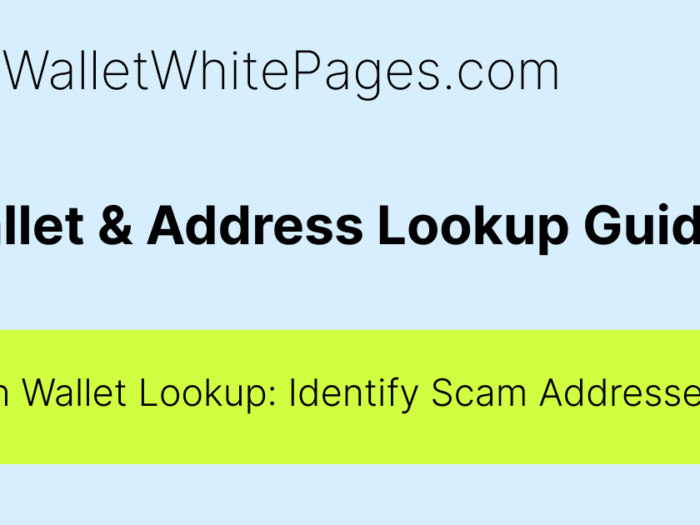 WalletWhitePages.com

llet & Address Lookup Guid

n Wallet Lookup: Identify Scam Addresse